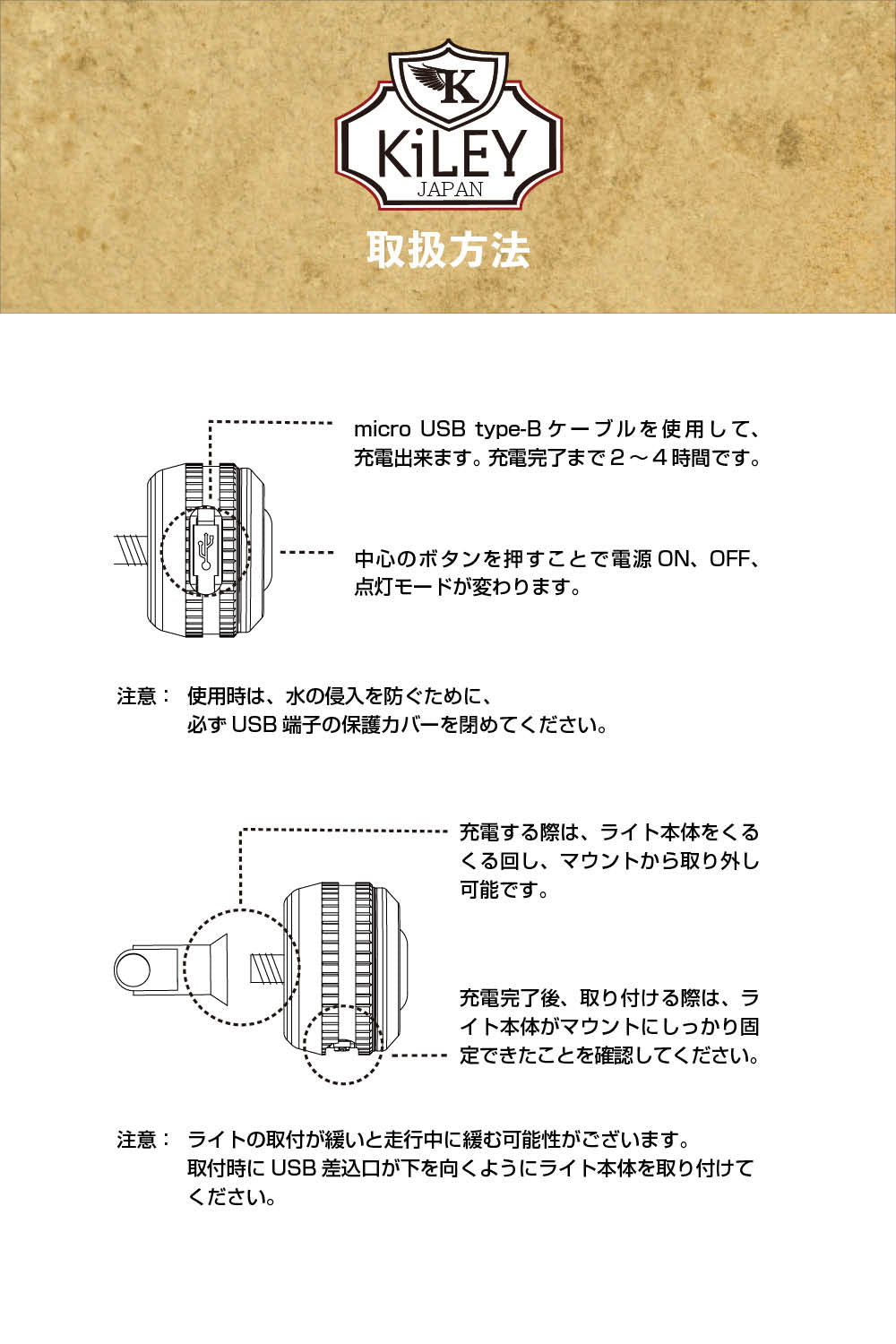 K
KiLEY
JAPAN

取扱方法

micro USB type-B ケーブルを使用して、充電出来ます。充電完了まで２～４時間です。

中心のボタンを押すことで電源 ON、OFF、点灯モードが変わります。

注意： 使用時は、水の侵入を防ぐために、必ず USB 端子の保護カバーを閉めてください。

充電する際は、ライト本体をくるくる回し、マウントから取り外し可能です。

充電完了後、取り付ける際は、ライト本体がマウントにしっかり固定できたことを確認してください。

注意： ライトの取付が緩いと走行中に緩む可能性がございます。取付時に USB 差込口が下を向くようにライト本体を取り付けてください。